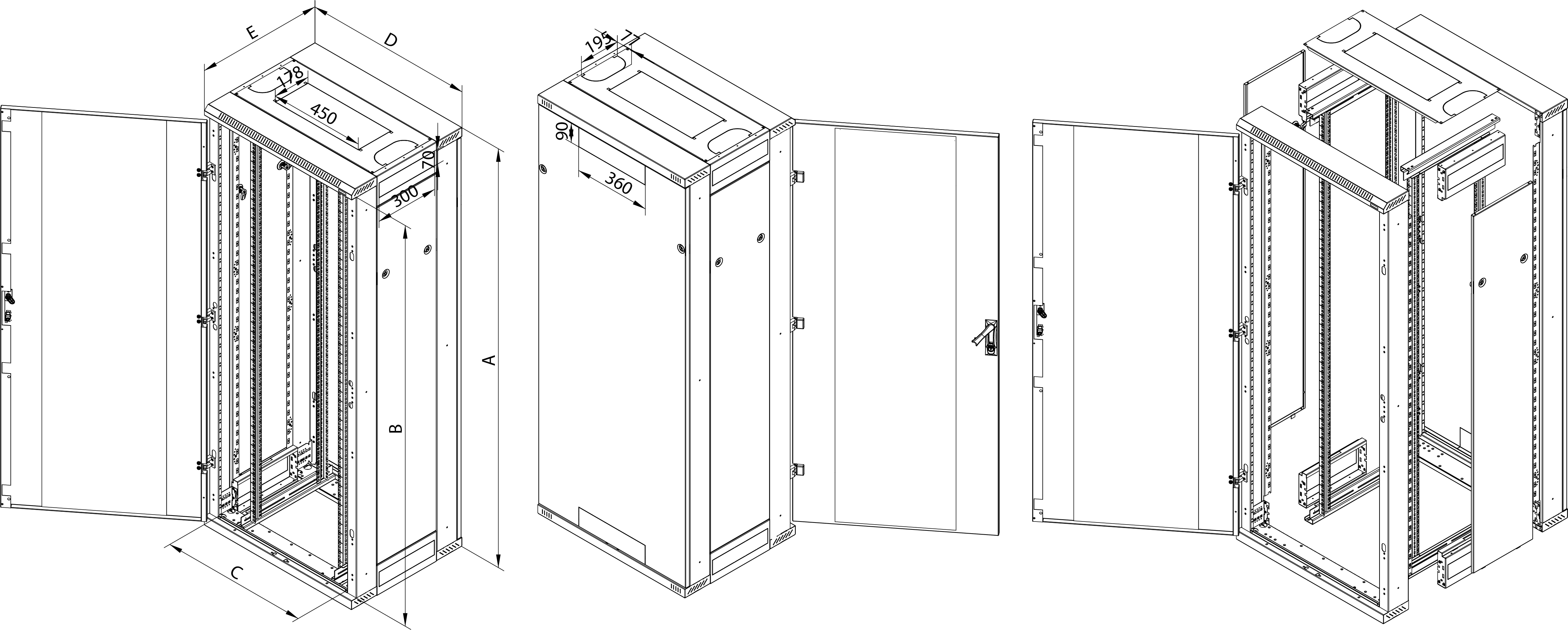 E
D
178
450
70
300
A
B
C
195
71
90
360