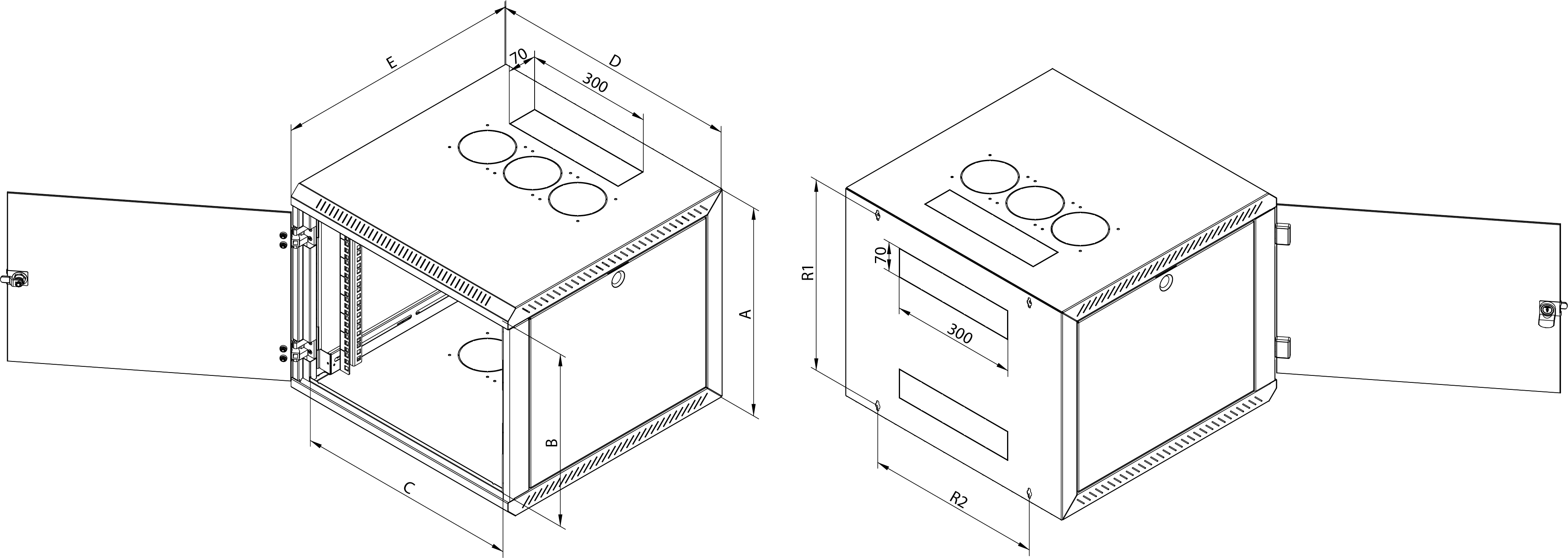 E
70
D
300
A
B
C
R1
70
300
R2