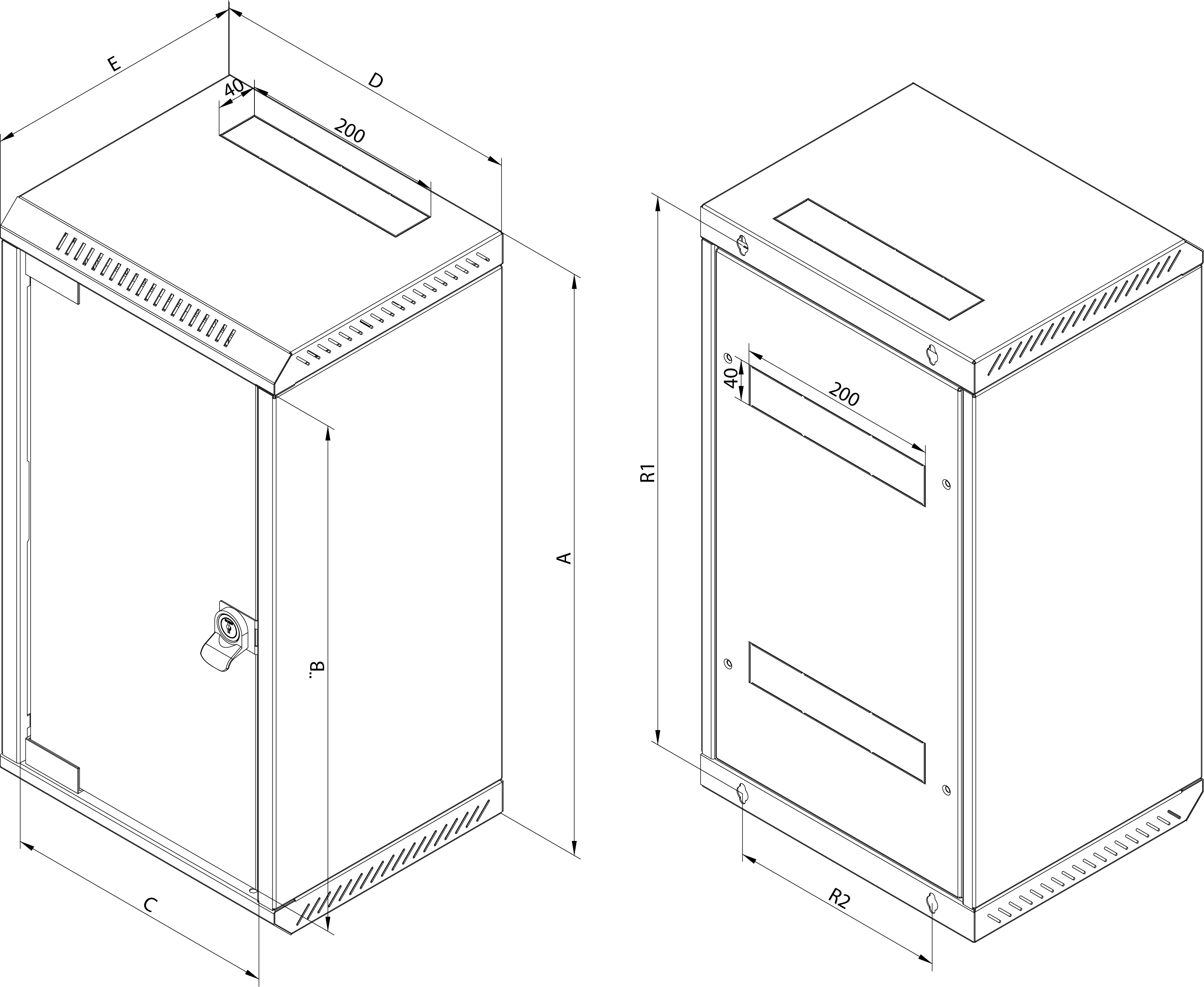 E
D
40
200
A
B
C
R1
40
200
R2