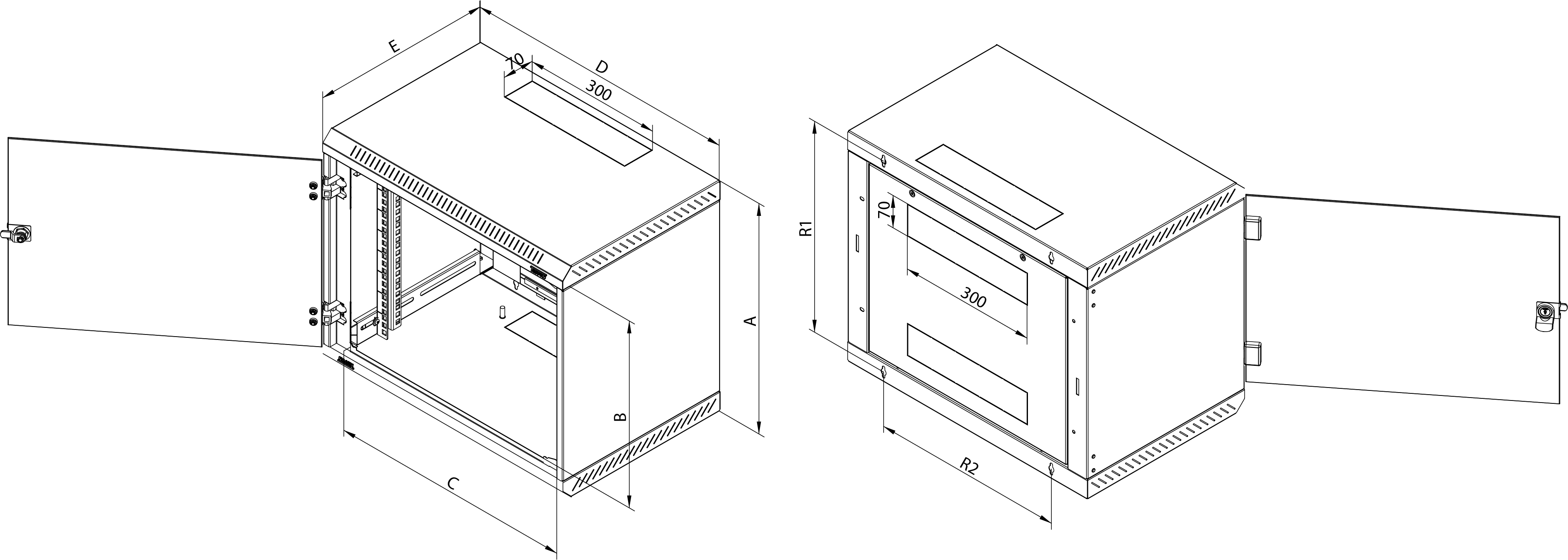 E
D
70
300
A
B
C
R1
70
300
R2