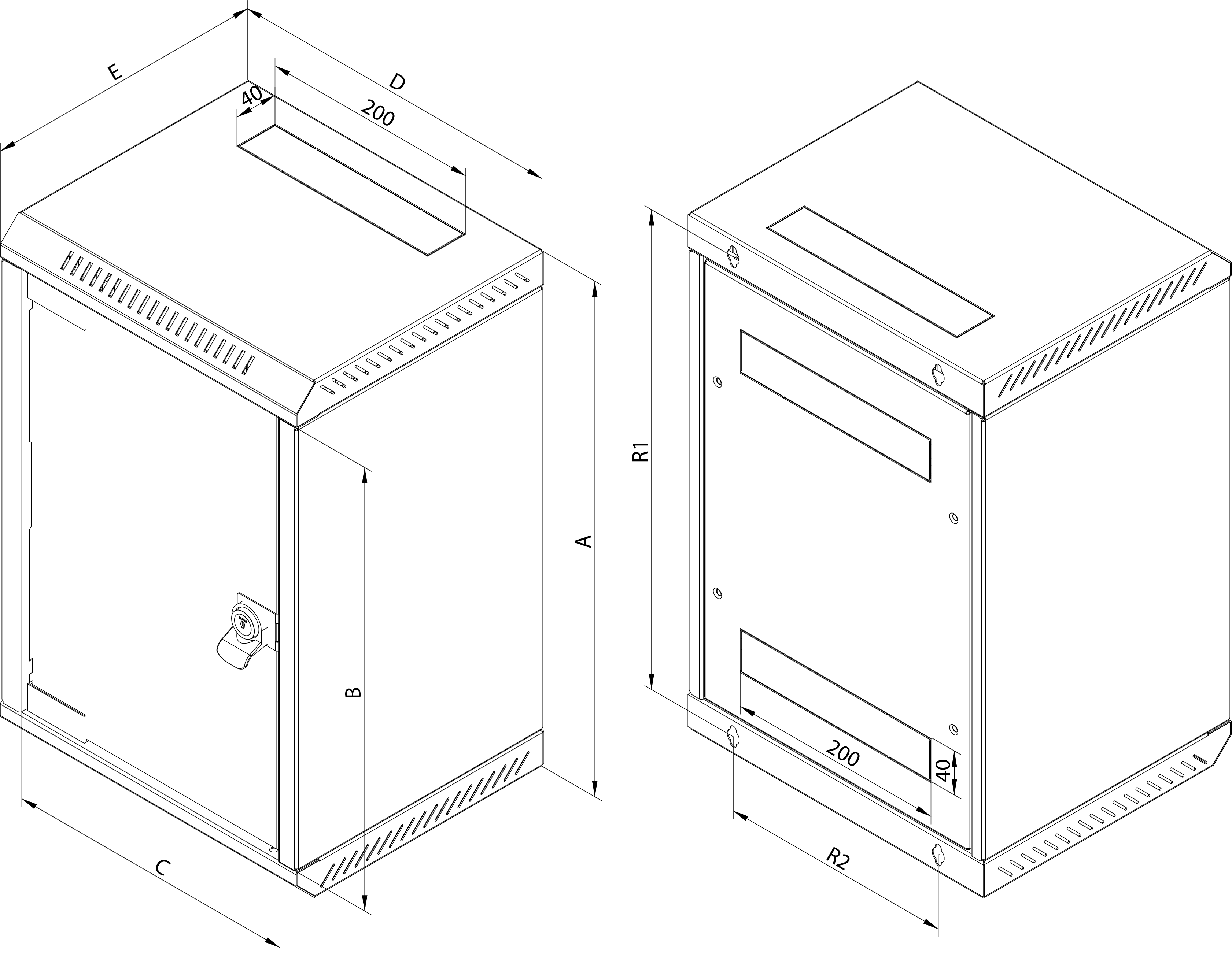 E
D
40
200
A
B
C
R1
200
40
R2